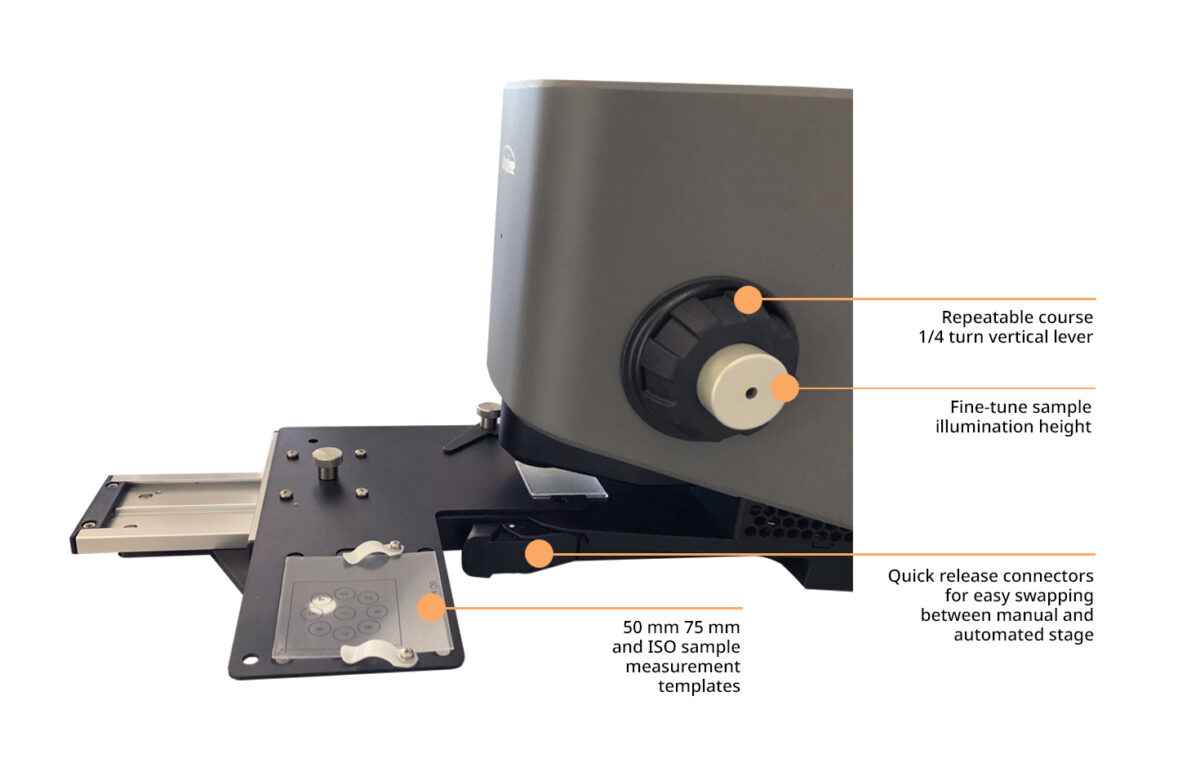 Repeatable course
1/4 turn vertical lever

Fine-tune sample
illumination height

Quick release connectors
for easy swapping
between manual and
automated stage

50 mm 75 mm
and ISO sample
measurement
templates